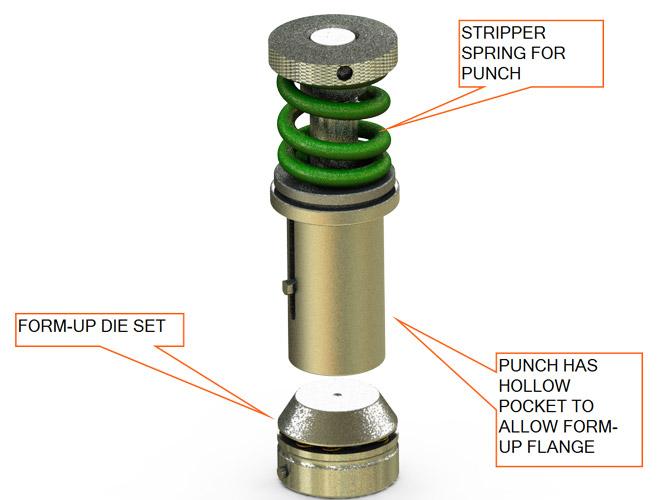 STRIPPER SPRING FOR PUNCH

FORM-UP DIE SET

PUNCH HAS HOLLOW POCKET TO ALLOW FORM-UP FLANGE