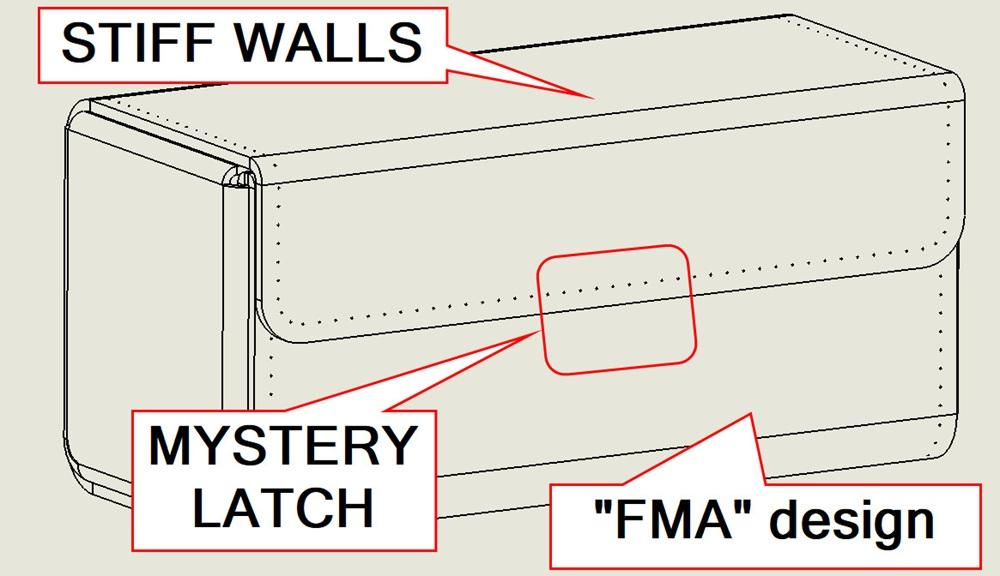 STIFF WALLS

MYSTERY LATCH

"FMA" design