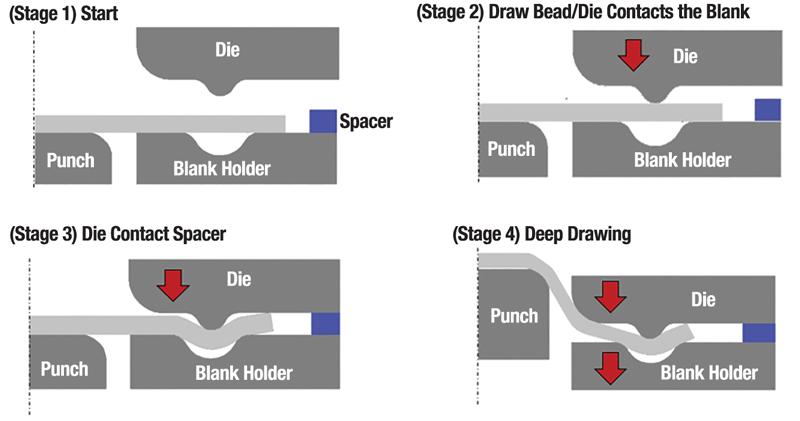 (Stage 1) Start

Die

Spacer

Punch

Blank Holder

(Stage 2) Draw Bead/Die Contacts the Blank

Die

Punch

Blank Holder

(Stage 3) Die Contact Spacer

Die

Punch

Blank Holder

(Stage 4) Deep Drawing

Punch

Die

Blank Holder