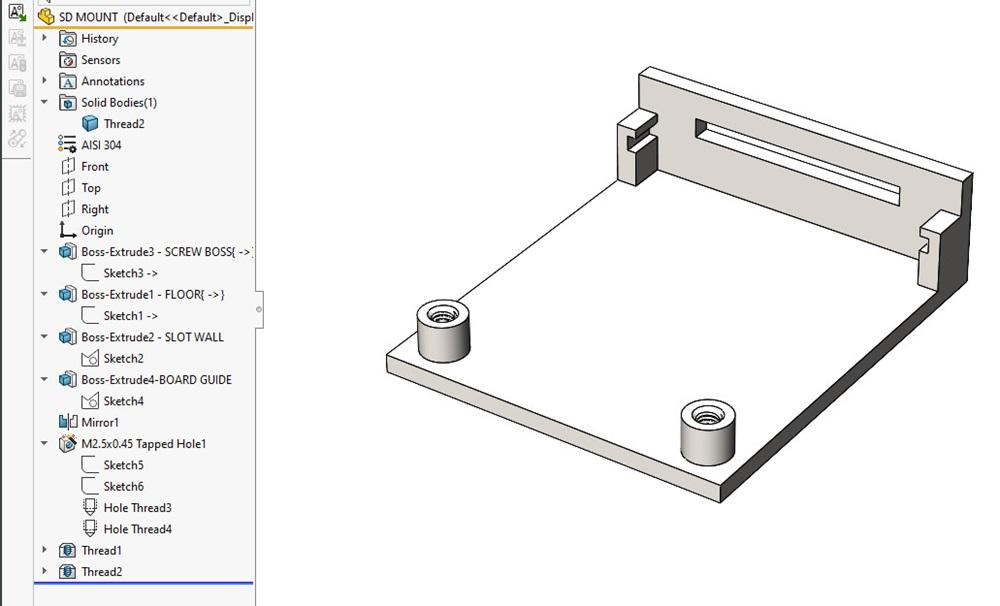 SD MOUNT (Default<<Default>_Displ
History
Sensors
Annotations
Solid Bodies(1)
Thread2
AISI 304
Front
Top
Right
Origin
Boss-Extrude3 - SCREW BOSS{ ->}
Sketch3 ->
Boss-Extrude1 - FLOOR{ ->}
Sketch1 ->
Boss-Extrude2 - SLOT WALL
Sketch2
Boss-Extrude4-BOARD GUIDE
Sketch4
Mirror1
M2.5x0.45 Tapped Hole1
Sketch5
Sketch6
Hole Thread3
Hole Thread4
Thread1
Thread2