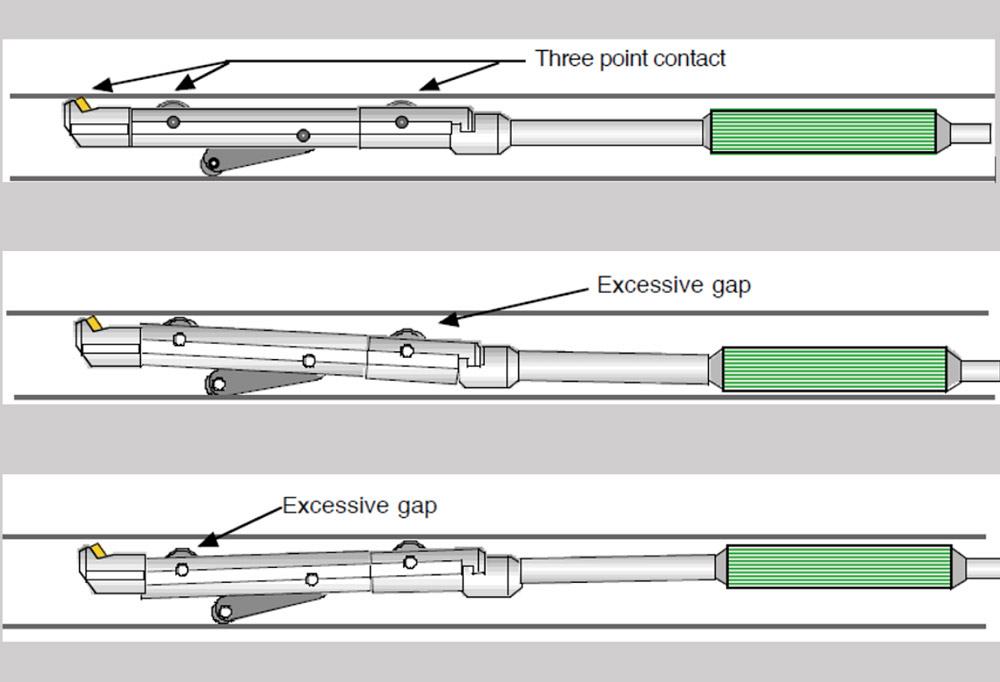 Three point contact

Excessive gap

Excessive gap