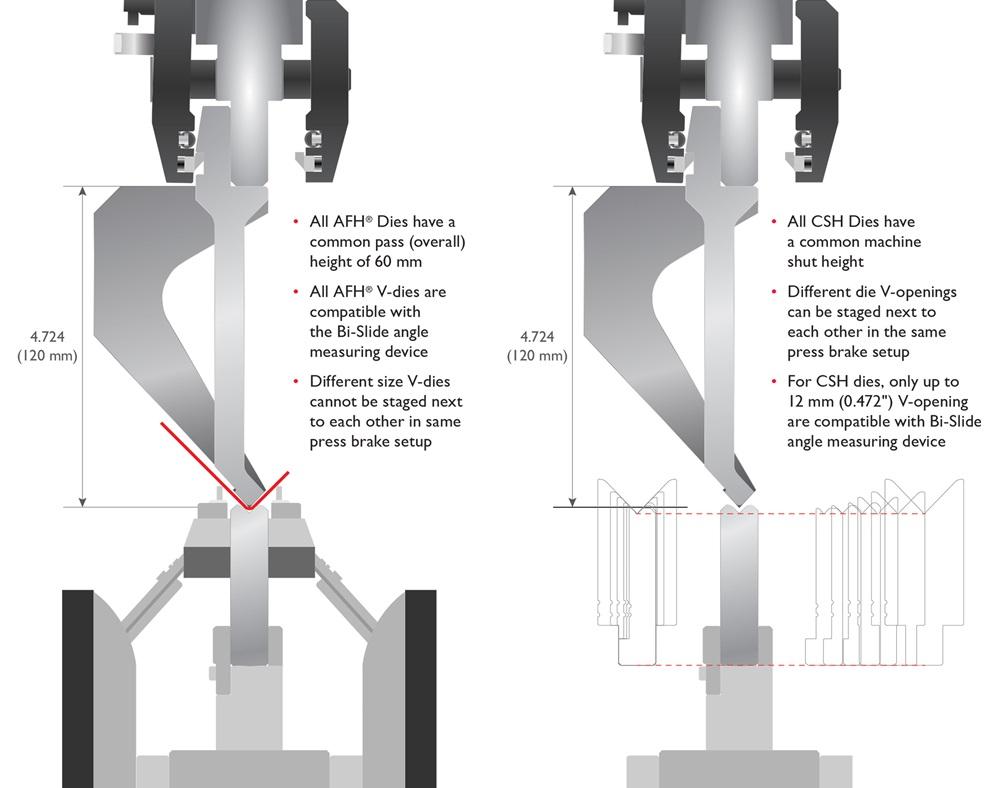 4.724
(120 mm)

• All AFH® Dies have a common pass (overall) height of 60 mm

• All AFH® V-dies are compatible with the Bi-Slide angle measuring device

• Different size V-dies cannot be staged next to each other in same press brake setup

4.724
(120 mm)

• All CSH Dies have a common machine shut height

• Different die V-openings can be staged next to each other in the same press brake setup

• For CSH dies, only up to 12 mm (0.472") V-opening are compatible with Bi-Slide angle measuring device