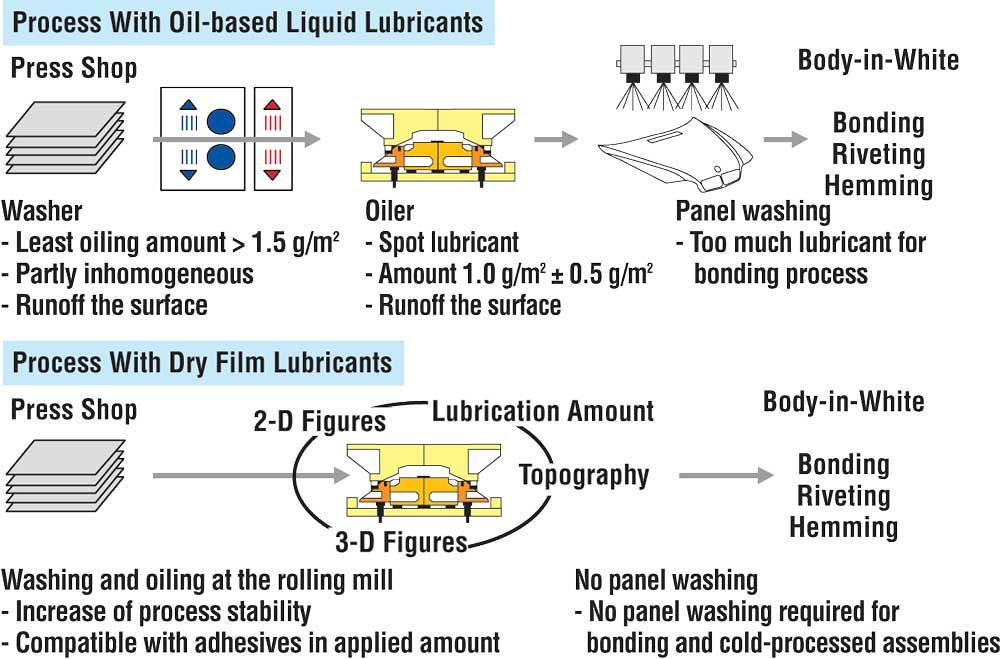 Process With Oil-based Liquid Lubricants

Press Shop

Body-in-White

Bonding
Riveting
Hemming

Washer
- Least oiling amount > 1.5 g/m$^2$
- Partly inhomogeneous
- Runoff the surface

Oiler
- Spot lubricant
- Amount 1.0 g/m$^2$ ± 0.5 g/m$^2$
- Runoff the surface

Panel washing
- Too much lubricant for bonding process

Process With Dry Film Lubricants

Press Shop

2-D Figures
Lubrication Amount
Topography
3-D Figures

Body-in-White

Bonding
Riveting
Hemming

Washing and oiling at the rolling mill
- Increase of process stability
- Compatible with adhesives in applied amount

No panel washing
- No panel washing required for bonding and cold-processed assemblies