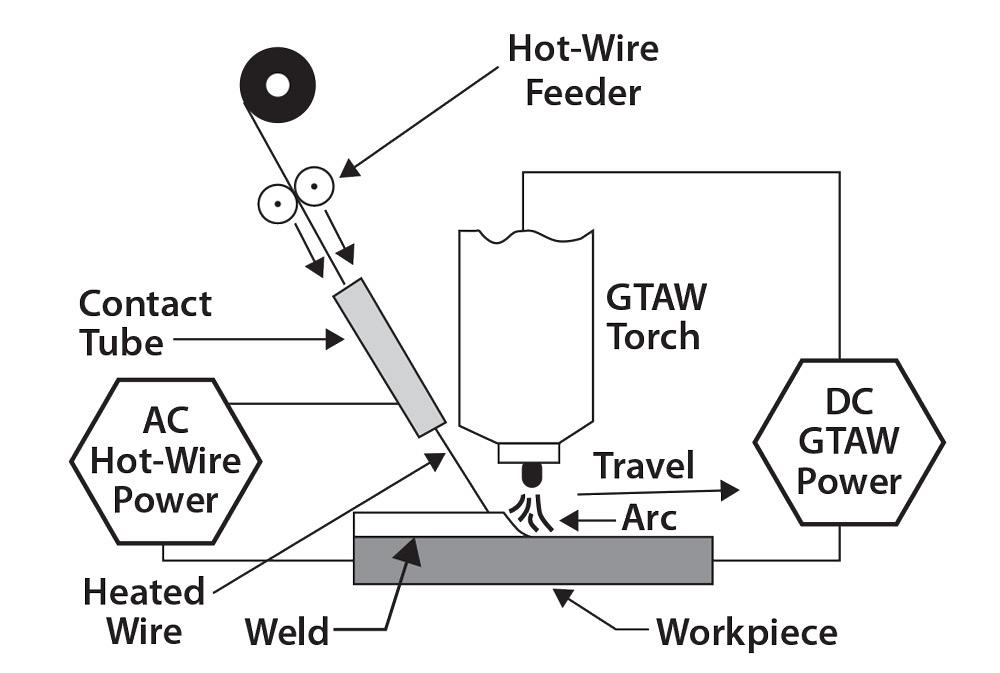 Hot-Wire Feeder

Contact Tube

GTAW Torch

AC Hot-Wire Power

DC GTAW Power

Travel

Arc

Heated Wire

Weld

Workpiece